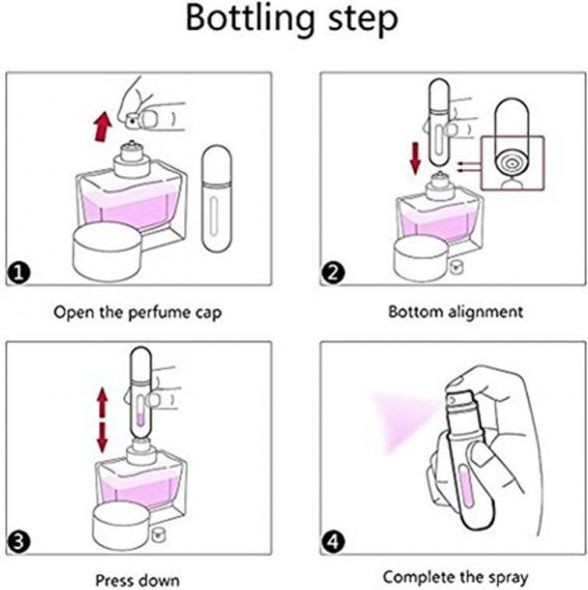 Bottling step

1

Open the perfume cap

2

Bottom alignment

3

Press down

4

Complete the spray